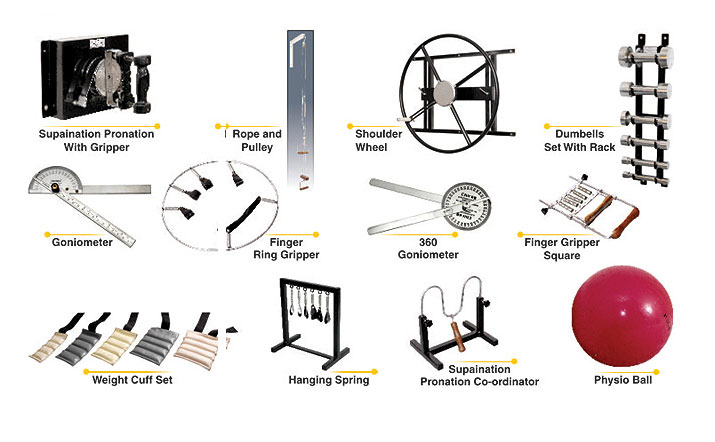 Supaination Pronation With Gripper

Rope and Pulley

Shoulder Wheel

Dumbells Set With Rack

Goniometer

Finger Ring Gripper

360 Goniometer

Finger Gripper Square

Weight Cuff Set

Hanging Spring

Supaination Pronation Co-ordinator

Physio Ball